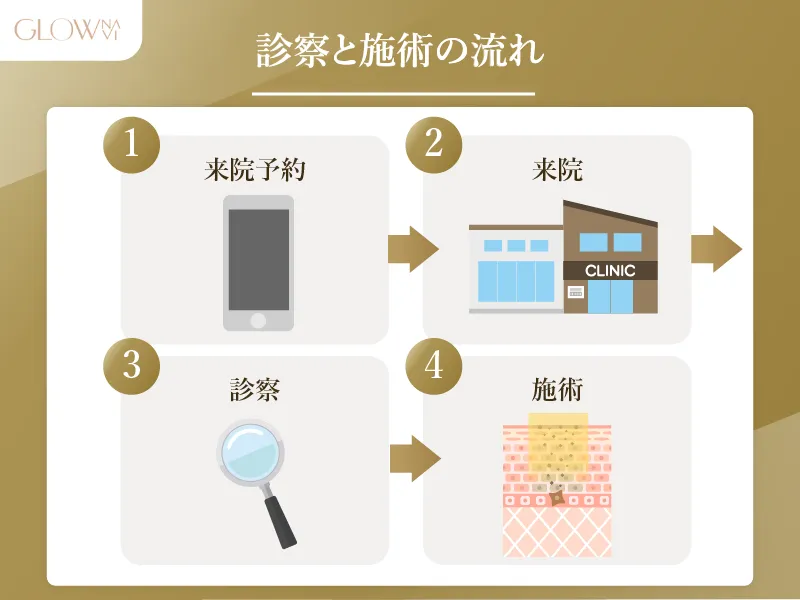 GLOW NAVI

診察と施術の流れ

1
来院予約

2
来院

CLINIC

3
診察

4
施術